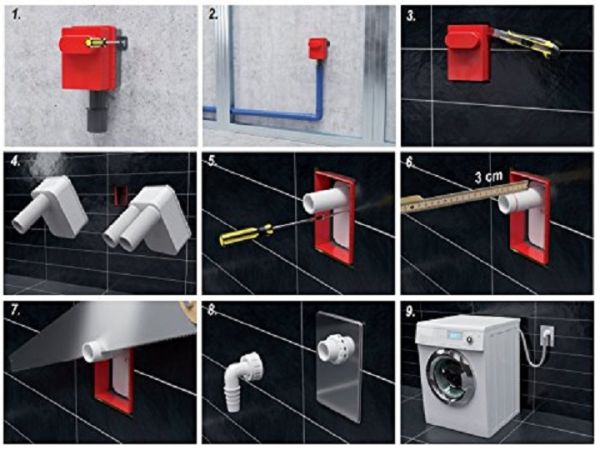 1.
2.
3.
4.
5.
6.
3 cm
7.
8.
9.